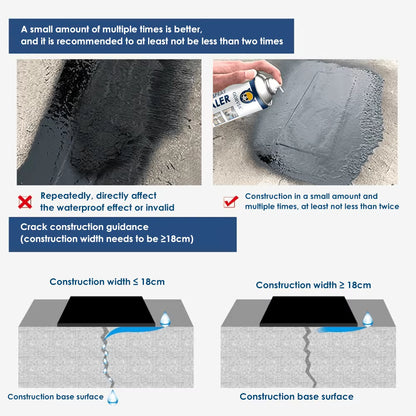 A small amount of multiple times is better, and it is recommended to at least not be less than two times

ALER

Repeatedly, directly affect the waterproof effect or invalid

Construction in a small amount and multiple times, at least not less than twice

Crack construction guidance (construction width needs to be ≥18cm)

Construction width ≤ 18cm

Construction width ≥ 18cm

Construction base surface

Construction base surface