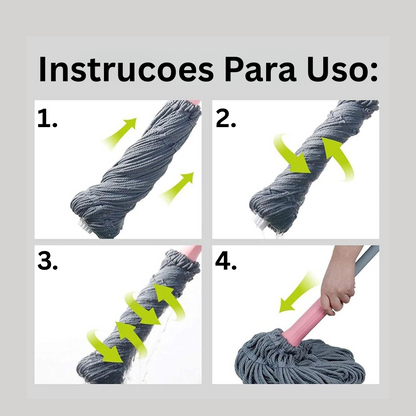 Instrucoes Para Uso:

1.

2.

3.

4.