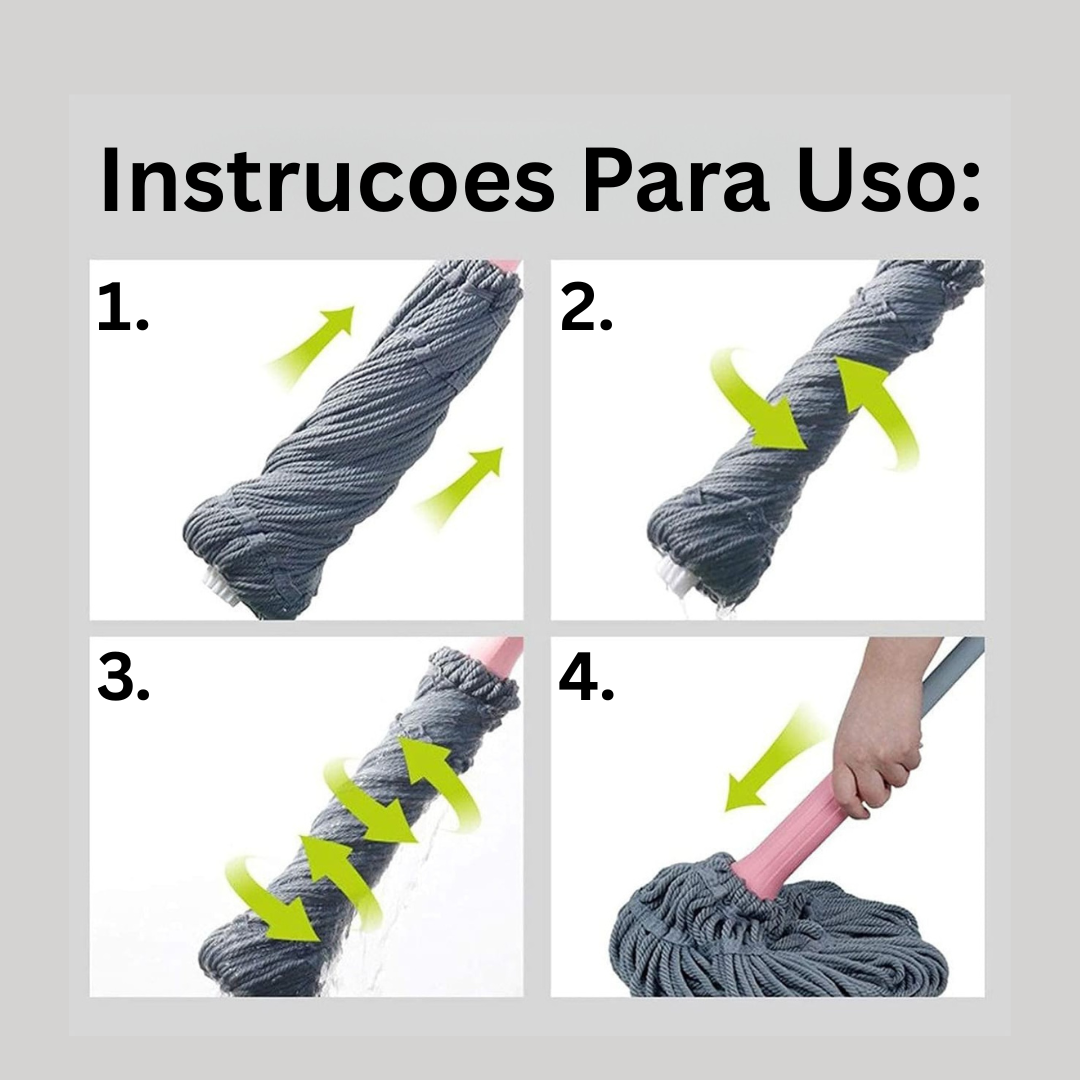 Instrucoes Para Uso:

1.

2.

3.

4.